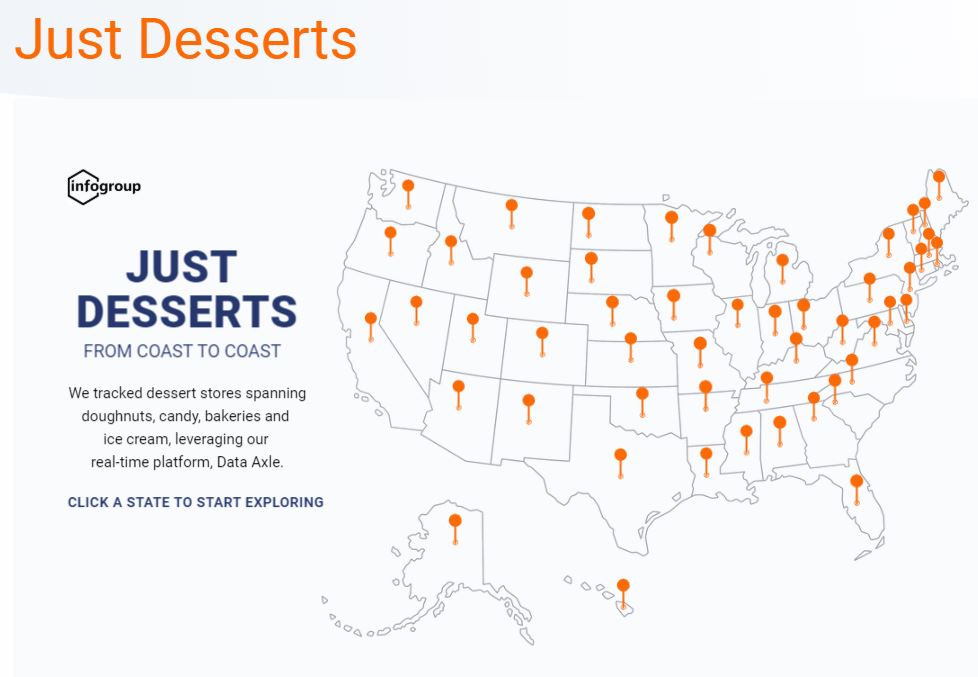 Just Desserts

infogroup

JUST DESSERTS
FROM COAST TO COAST

We tracked dessert stores spanning doughnuts, candy, bakeries and ice cream, leveraging our real-time platform, Data Axle.

CLICK A STATE TO START EXPLORING